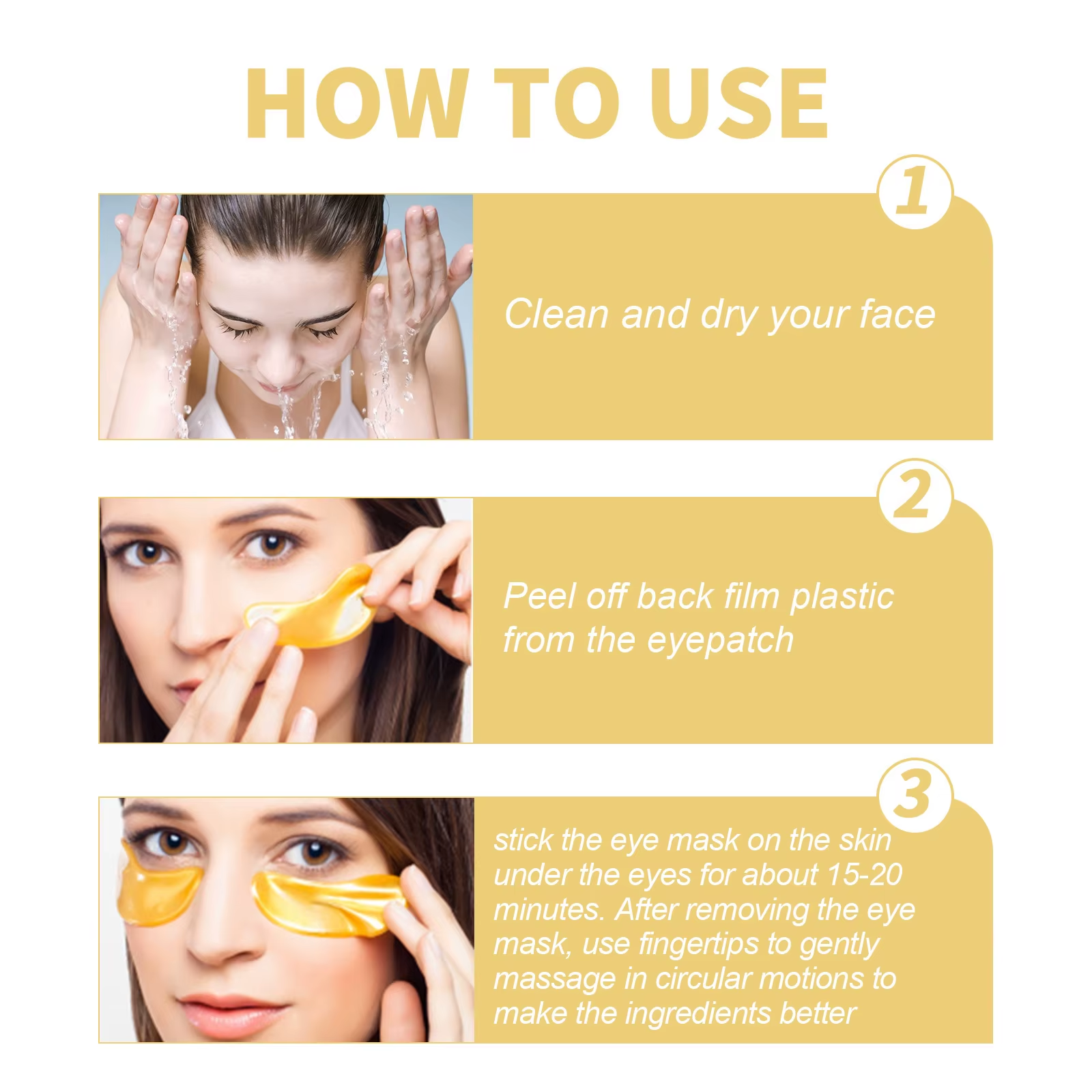 HOW TO USE

1

Clean and dry your face

2

Peel off back film plastic from the eyepatch

3

stick the eye mask on the skin under the eyes for about 15-20 minutes. After removing the eye mask, use fingertips to gently massage in circular motions to make the ingredients better