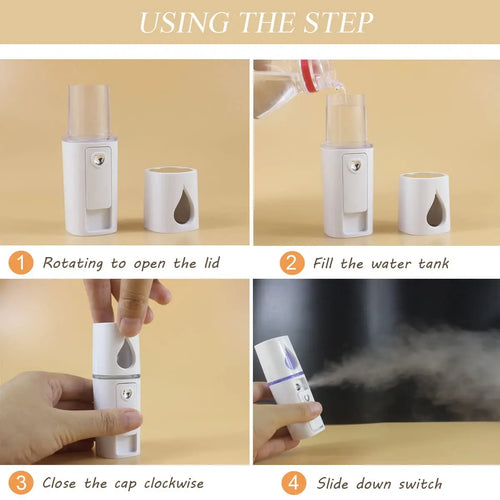 USING THE STEP

1 Rotating to open the lid

2 Fill the water tank

3 Close the cap clockwise

4 Slide down switch