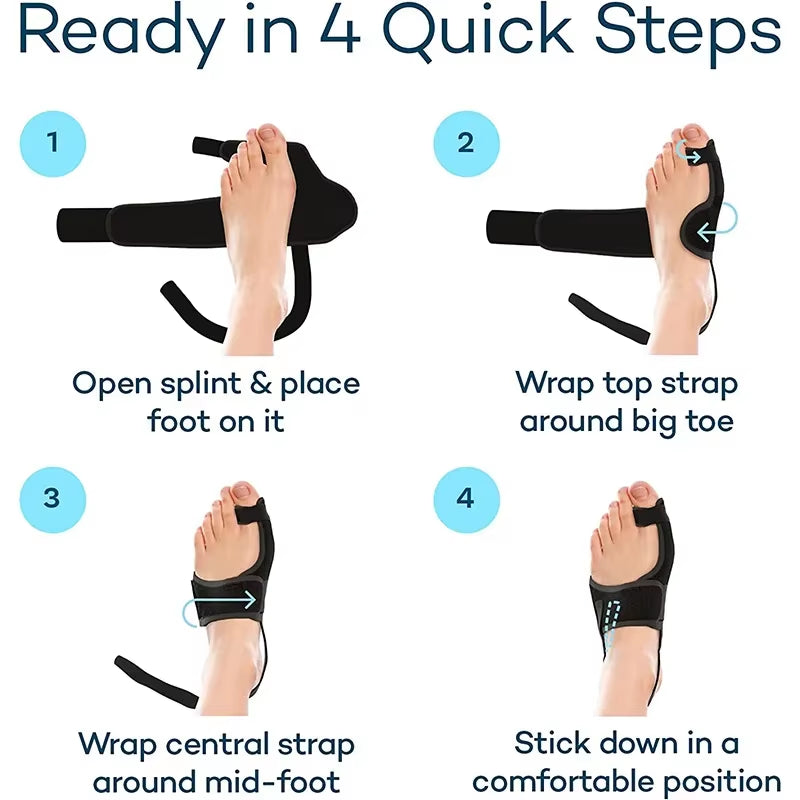 Ready in 4 Quick Steps

1

Open splint & place foot on it

2

Wrap top strap around big toe

3

Wrap central strap around mid-foot

4

Stick down in a comfortable position