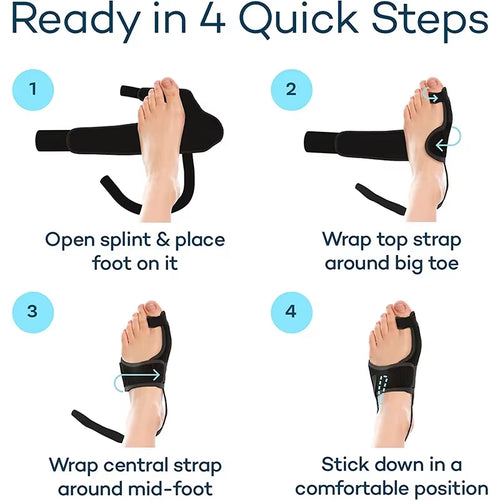 Ready in 4 Quick Steps

1

Open splint & place foot on it

2

Wrap top strap around big toe

3

Wrap central strap around mid-foot

4

Stick down in a comfortable position