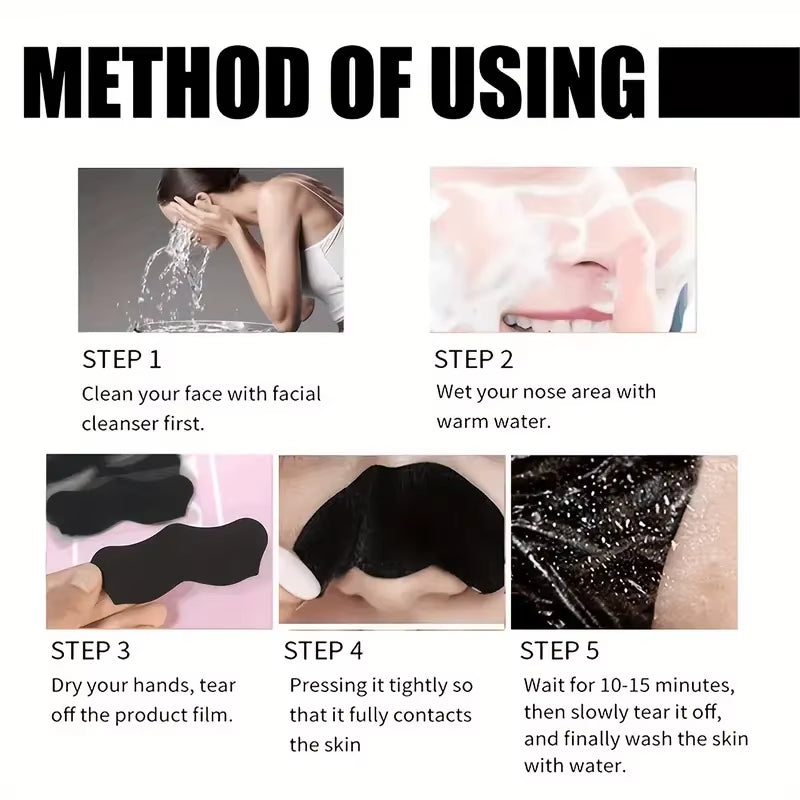 METHOD OF USING

STEP 1
Clean your face with facial cleanser first.

STEP 2
Wet your nose area with warm water.

STEP 3
Dry your hands, tear off the product film.

STEP 4
Pressing it tightly so that it fully contacts the skin

STEP 5
Wait for 10-15 minutes, then slowly tear it off, and finally wash the skin with water.