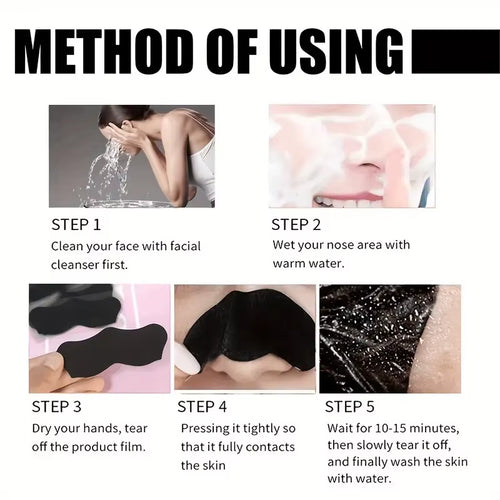 METHOD OF USING

STEP 1
Clean your face with facial cleanser first.

STEP 2
Wet your nose area with warm water.

STEP 3
Dry your hands, tear off the product film.

STEP 4
Pressing it tightly so that it fully contacts the skin

STEP 5
Wait for 10-15 minutes, then slowly tear it off, and finally wash the skin with water.