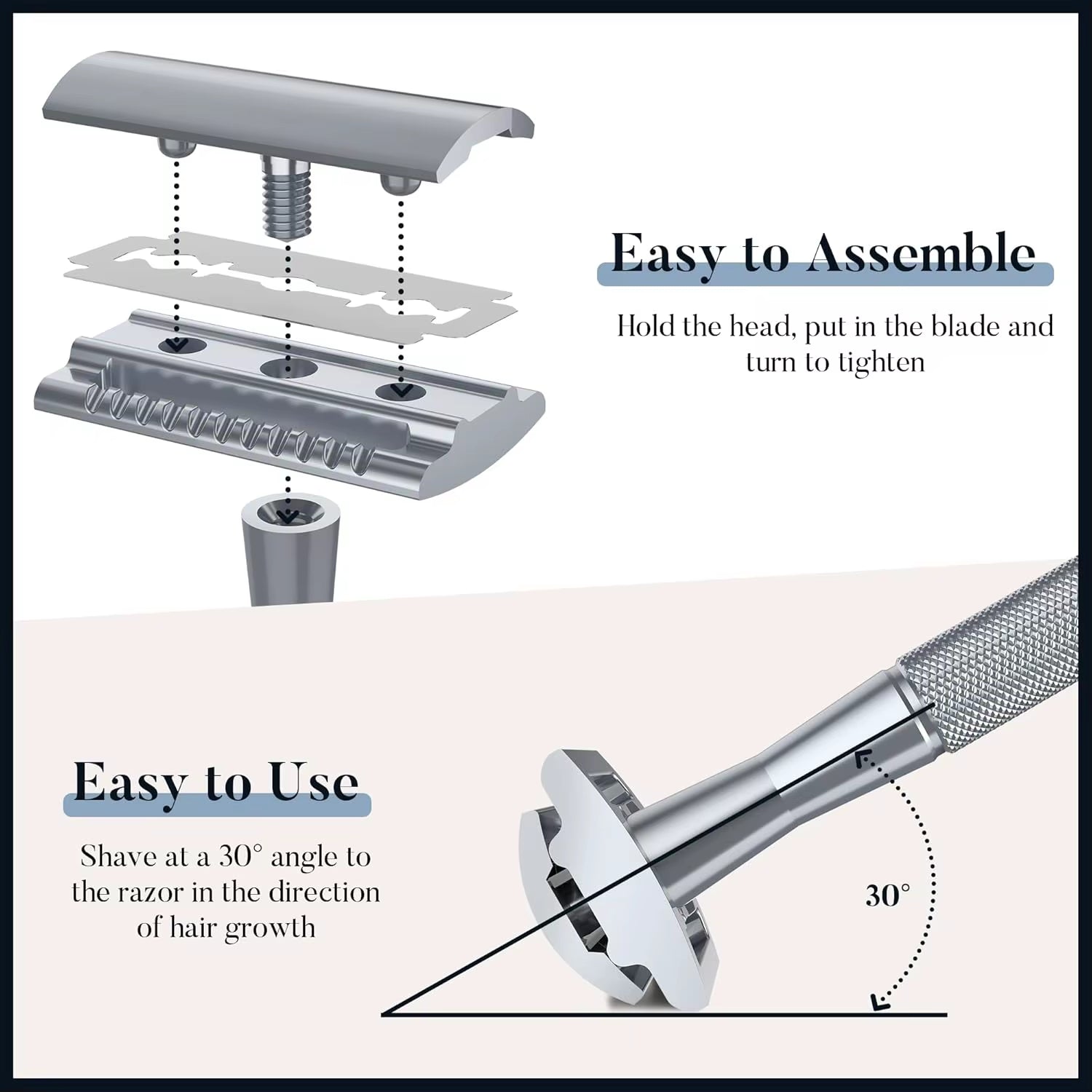 Easy to Assemble

Hold the head, put in the blade and turn to tighten

Easy to Use

Shave at a 30° angle to the razor in the direction of hair growth

30°