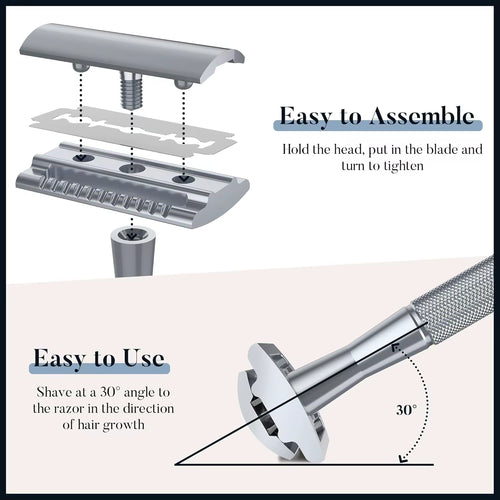 Easy to Assemble

Hold the head, put in the blade and turn to tighten

Easy to Use

Shave at a 30° angle to the razor in the direction of hair growth

30°